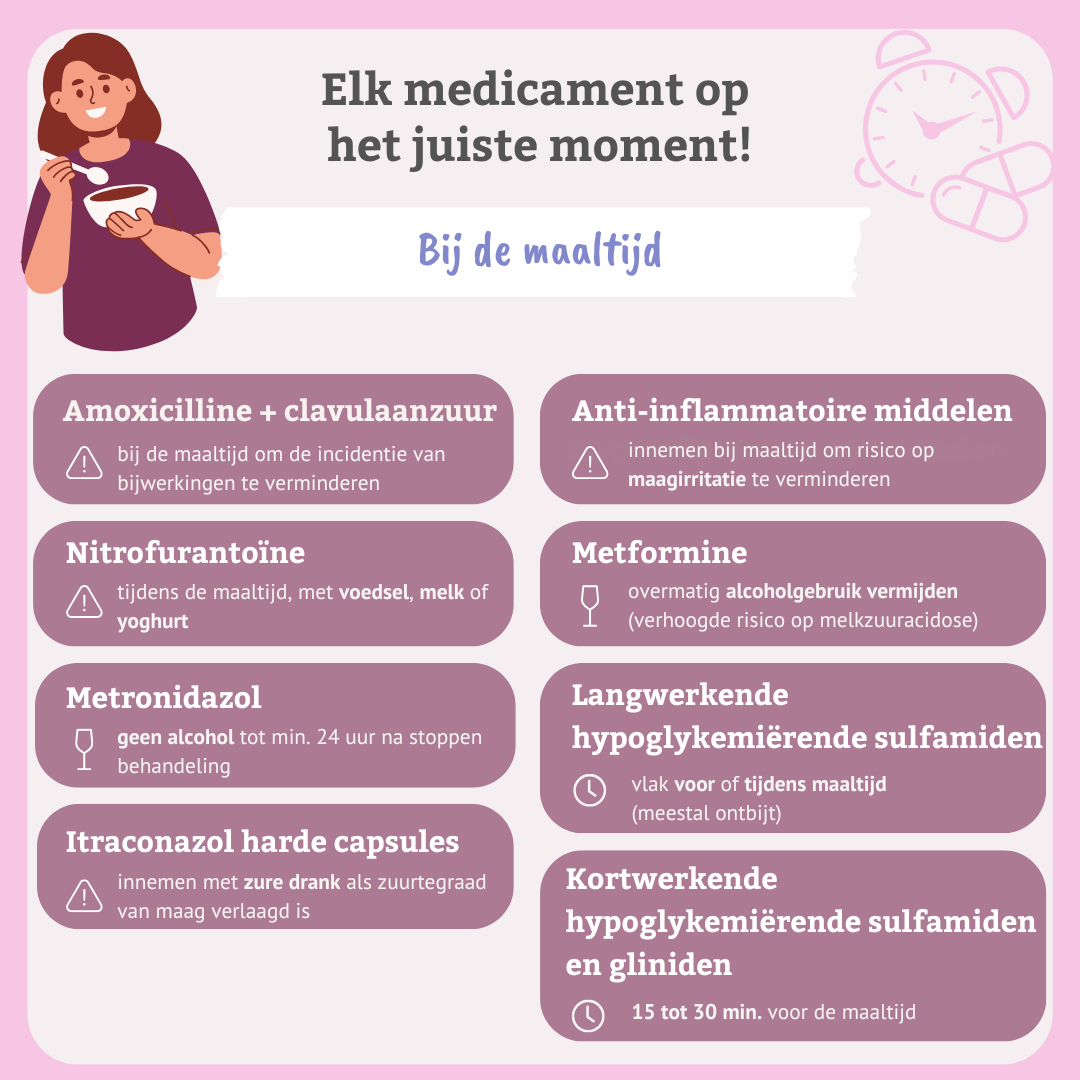 Elk medicament op het juiste moment!

Bij de maaltijd

Amoxicilline + clavulaanzuur
bij de maaltijd om de incidentie van bijwerkingen te verminderen

Nitrofurantoïne
tijdens de maaltijd, met voedsel, melk of yoghurt

Metronidazol
geen alcohol tot min. 24 uur na stoppen behandeling

Itraconazol harde capsules
innemen met zure drank als zuurtegraad van maag verlaagd is

Anti-inflammatoire middelen
innemen bij maaltijd om risico op maagirritatie te verminderen

Metformine
overmatig alcoholgebruik vermijden (verhoogde risico op melkzuuracidose)

Langwerkende hypoglykemiërende sulfamiden
vlak voor of tijdens maaltijd (meestal ontbijt)

Kortwerkende hypoglykemiërende sulfamiden en gliniden
15 tot 30 min. voor de maaltijd